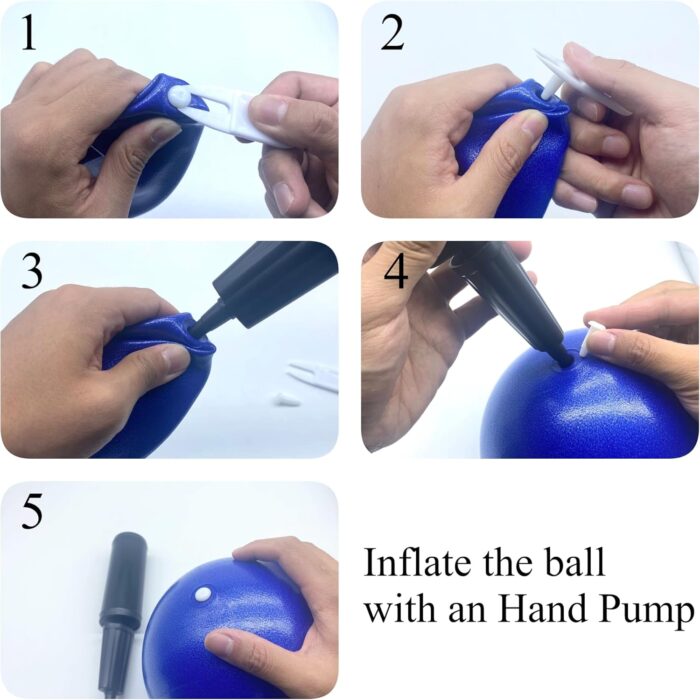 1

2

3

4

5

Inflate the ball with an Hand Pump